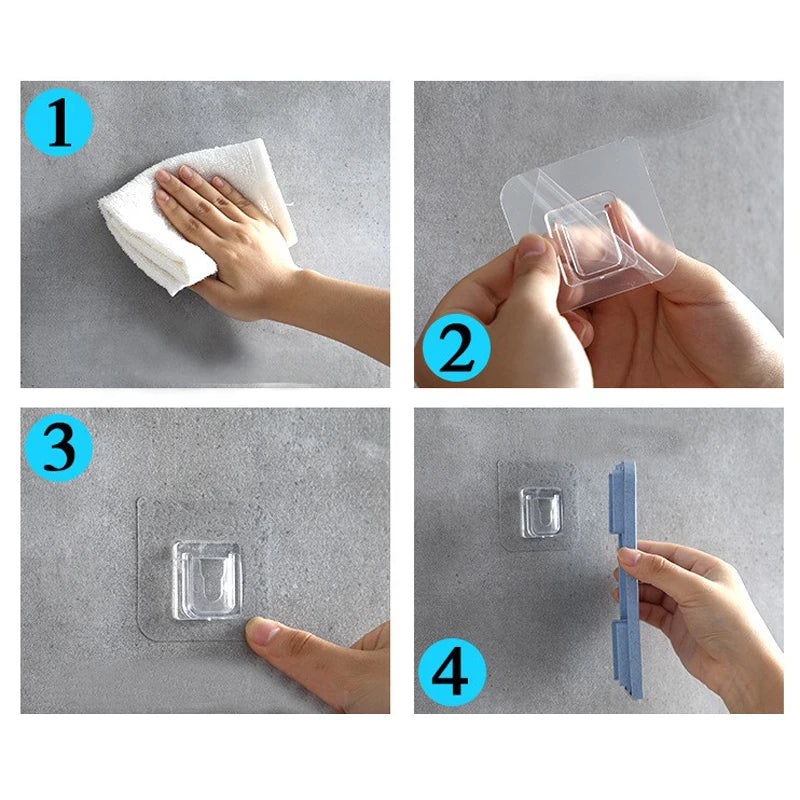 1

2

3

4