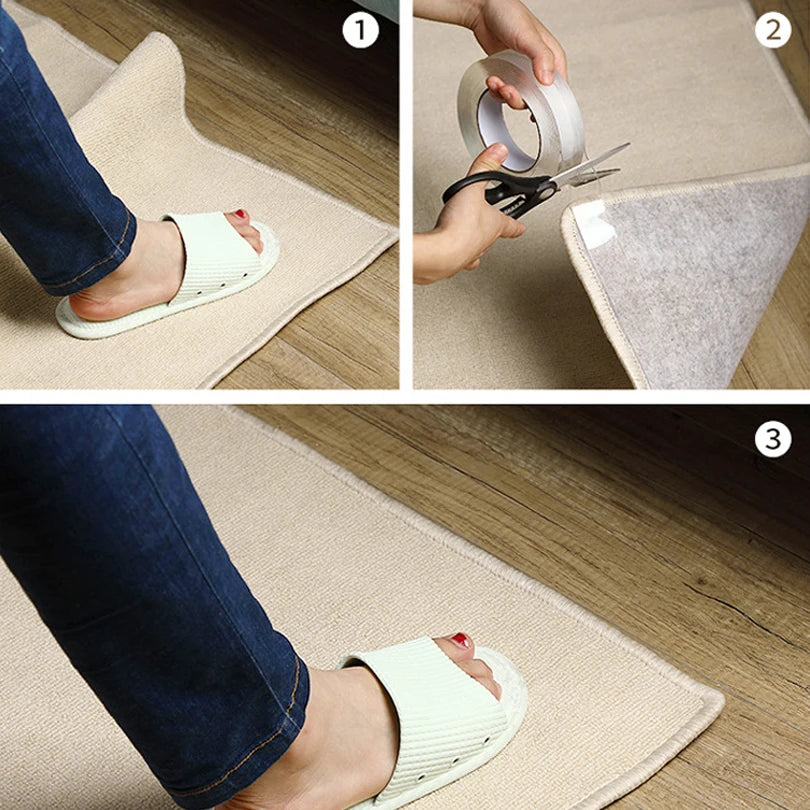 1

2

3