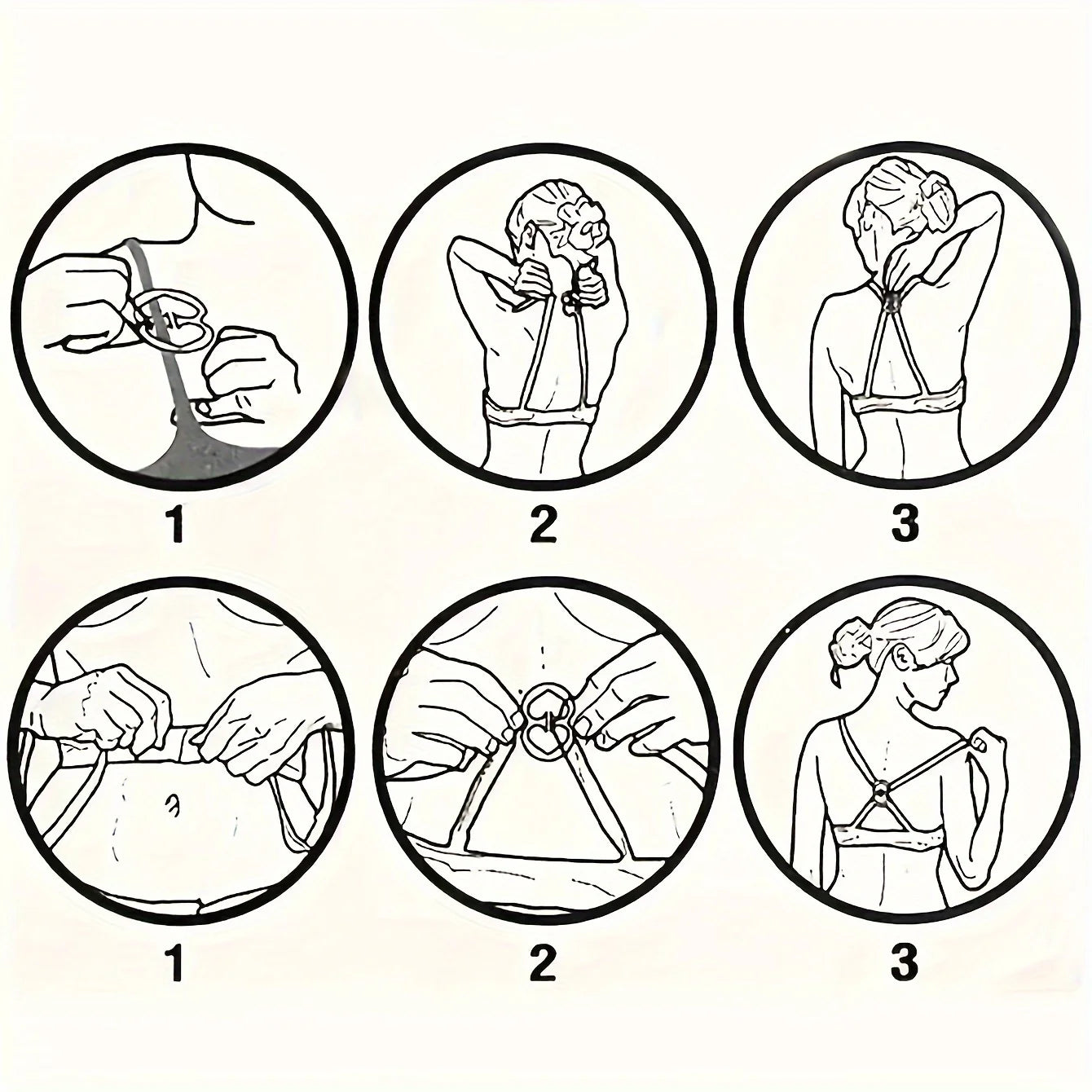 1 2 3

1 2 3