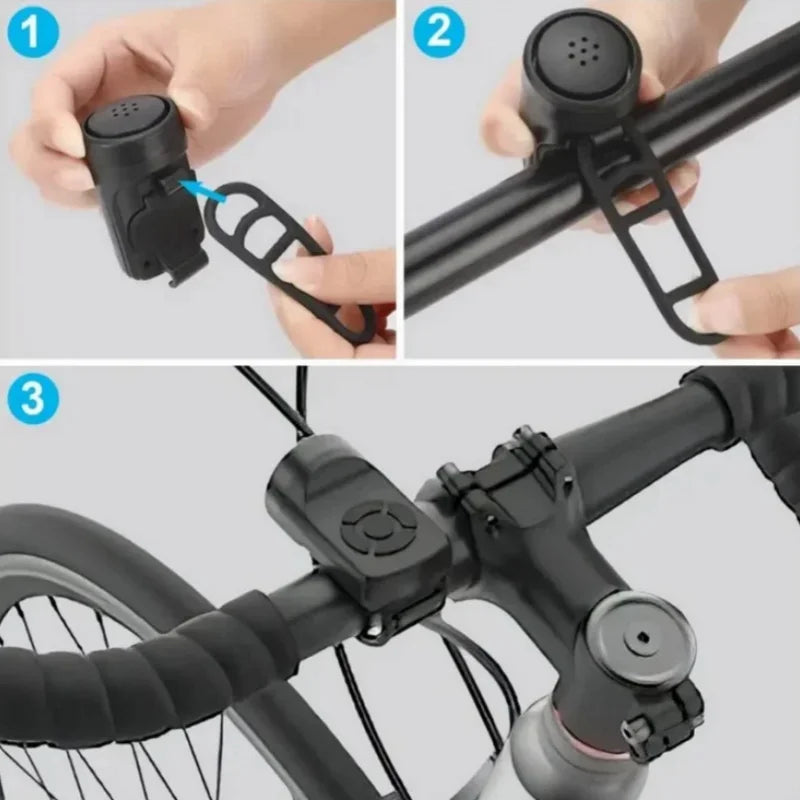 1

2

3