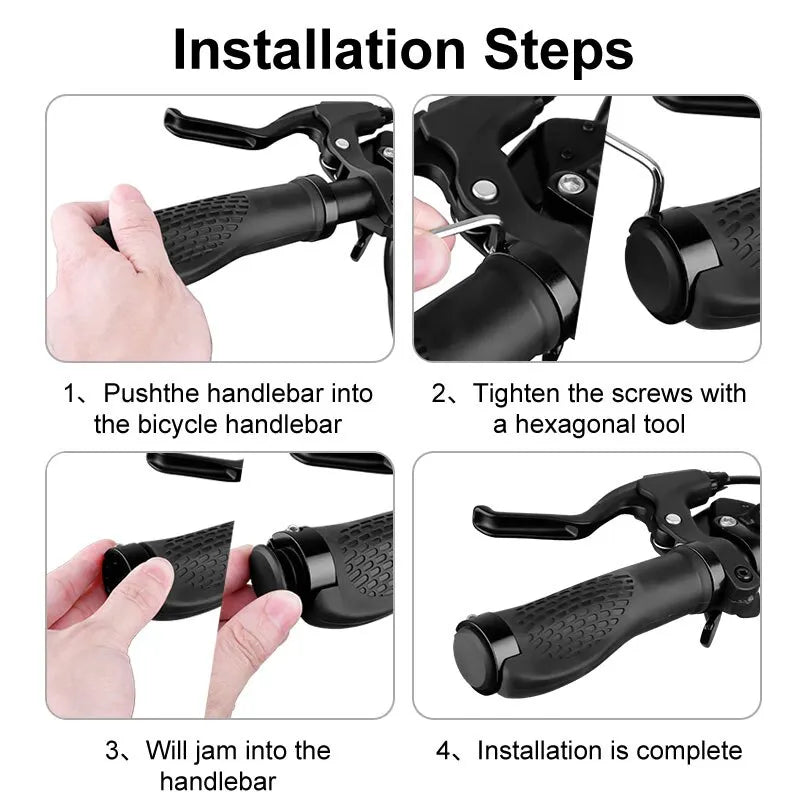 Installation Steps

1、Pushthe handlebar into the bicycle handlebar

2、Tighten the screws with a hexagonal tool

3、Will jam into the handlebar

4、Installation is complete