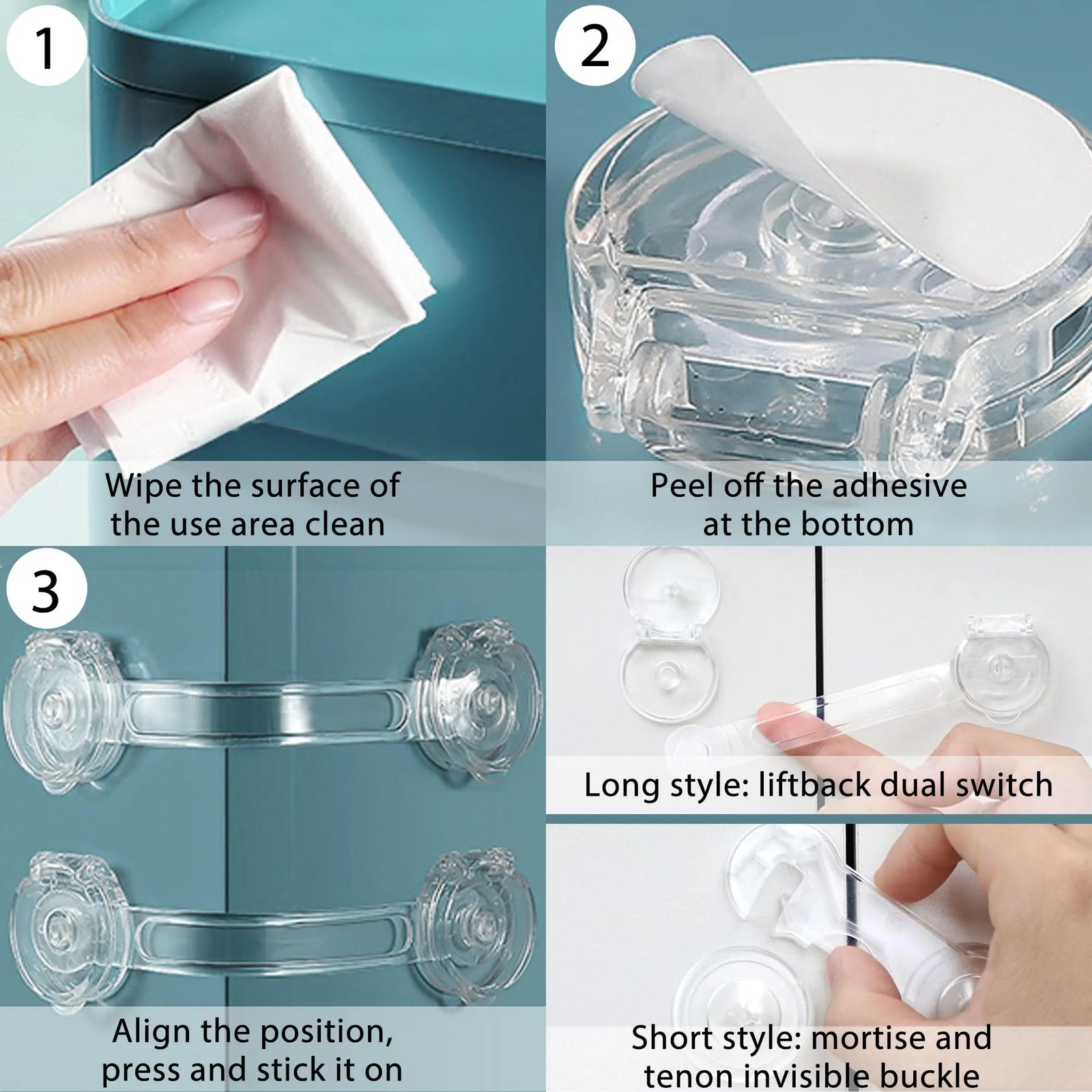 1

Wipe the surface of the use area clean

2

Peel off the adhesive at the bottom

3

Align the position, press and stick it on

Long style: liftback dual switch

Short style: mortise and tenon invisible buckle