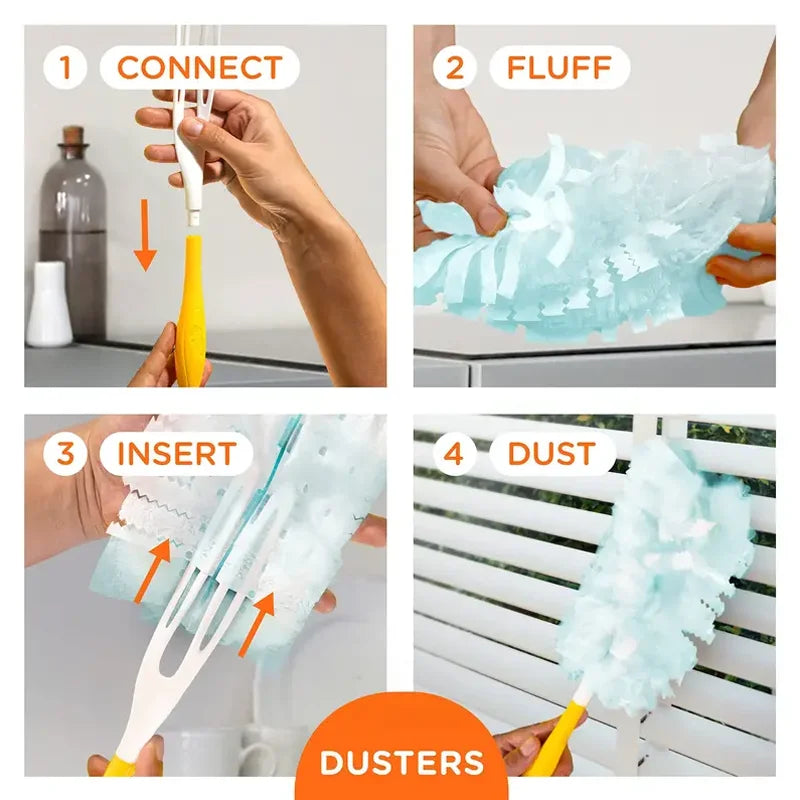 1 CONNECT

2 FLUFF

3 INSERT

4 DUST

DUSTERS