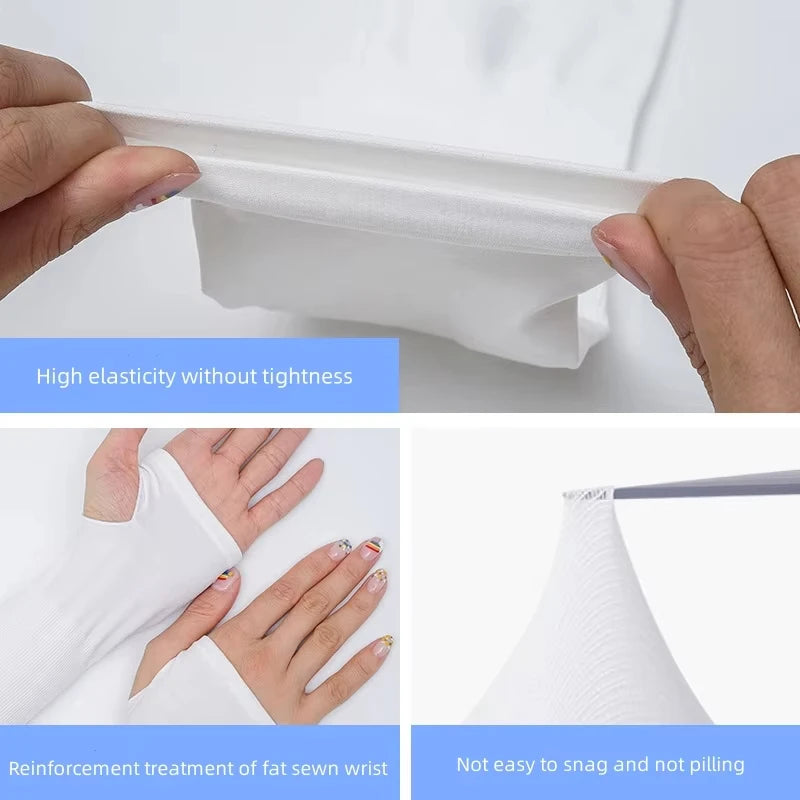 High elasticity without tightness

Reinforcement treatment of fat sewn wrist

Not easy to snag and not pilling