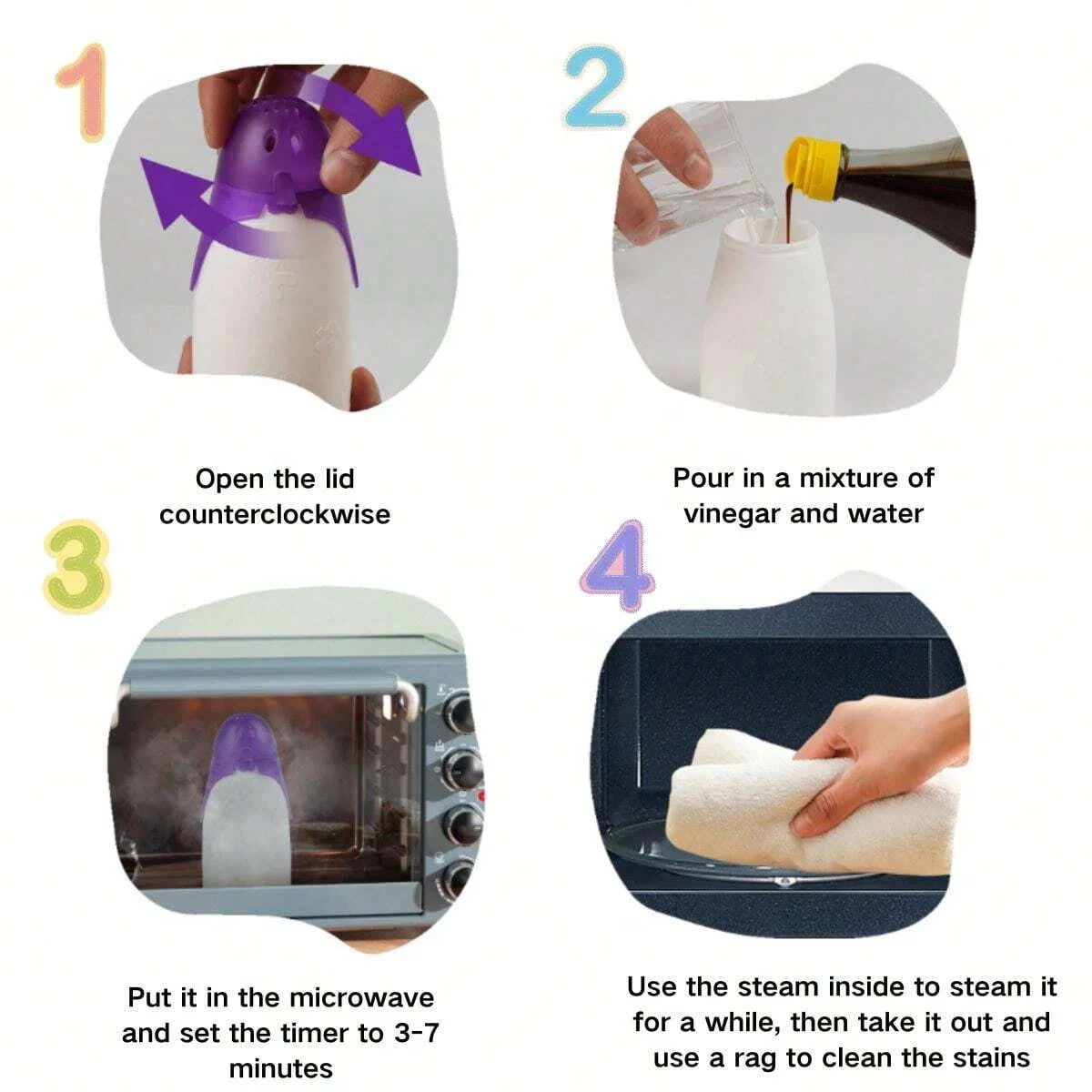 1

Open the lid counterclockwise

2

Pour in a mixture of vinegar and water

3

Put it in the microwave and set the timer to 3-7 minutes

4

Use the steam inside to steam it for a while, then take it out and use a rag to clean the stains