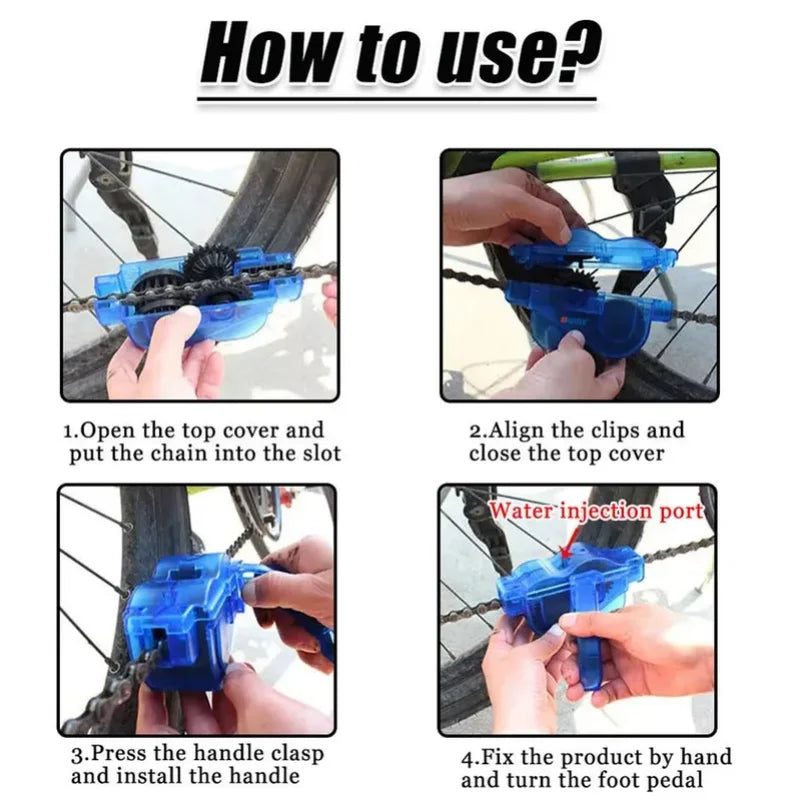 How to use?

1.Open the top cover and put the chain into the slot

2.Align the clips and close the top cover

3.Press the handle clasp and install the handle

Water injection port

4.Fix the product by hand and turn the foot pedal