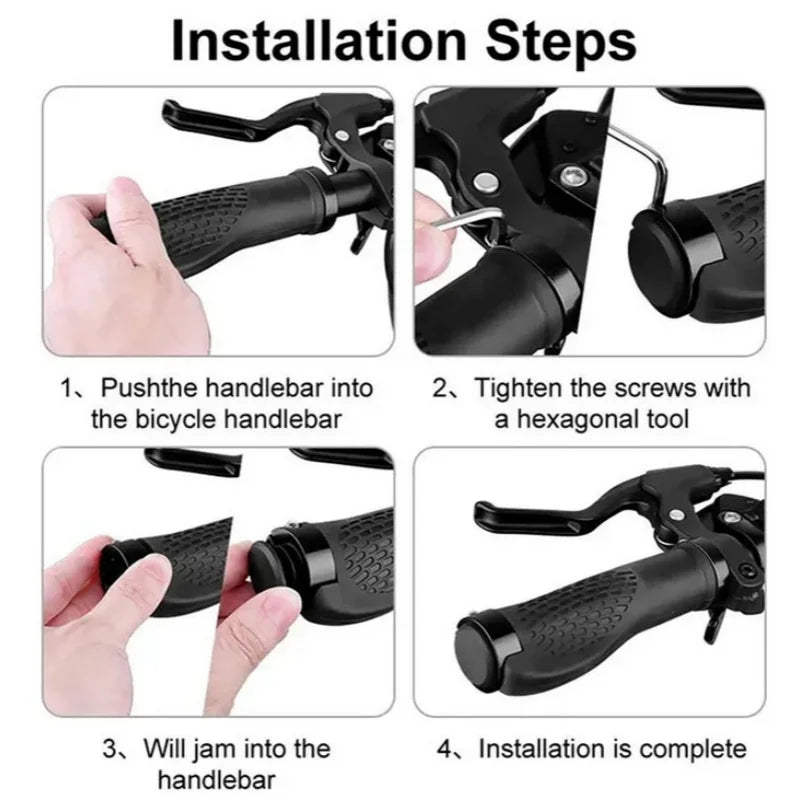 Installation Steps

1、Pushthe handlebar into the bicycle handlebar

2、Tighten the screws with a hexagonal tool

3、Will jam into the handlebar

4、Installation is complete